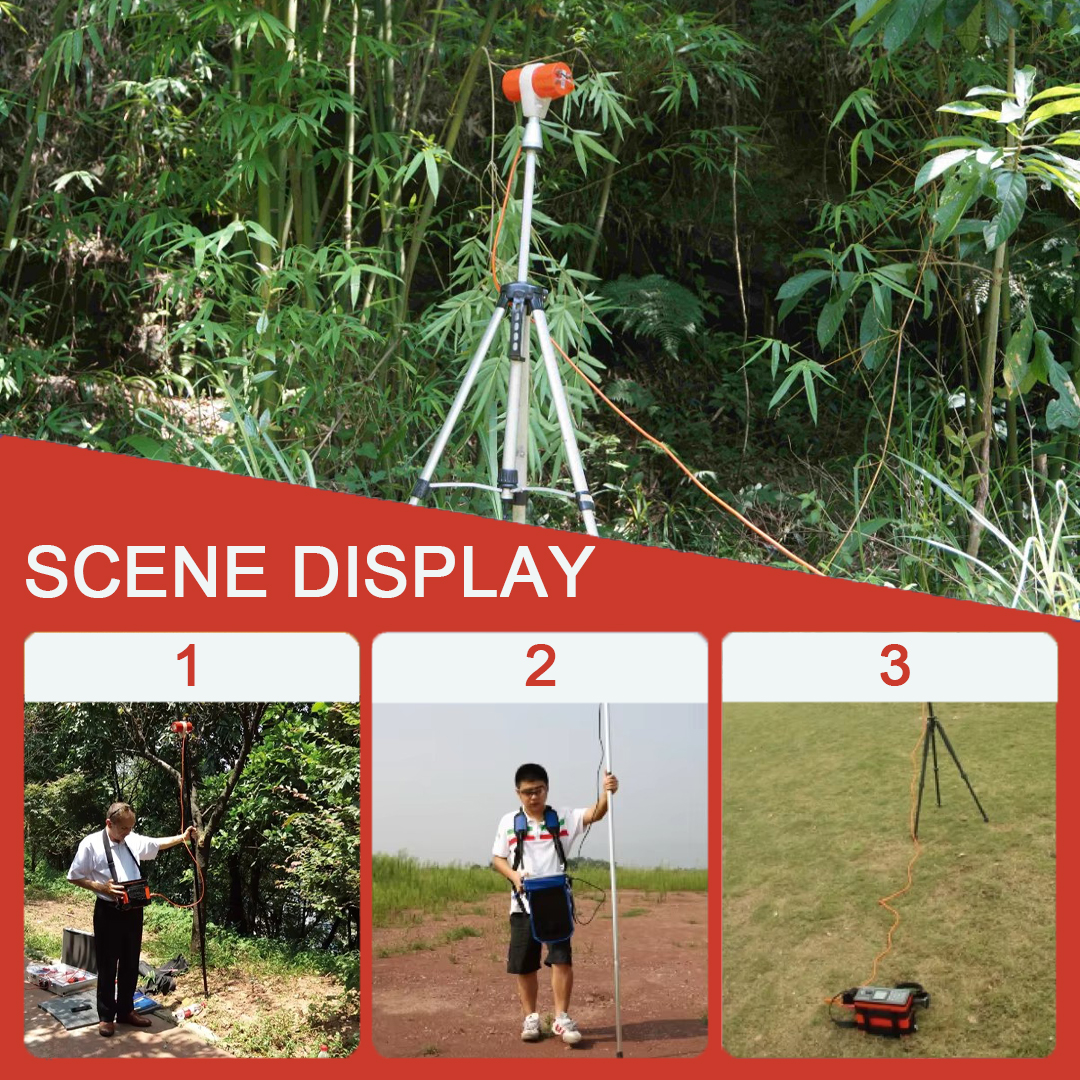 SCENE DISPLAY

1

2

3